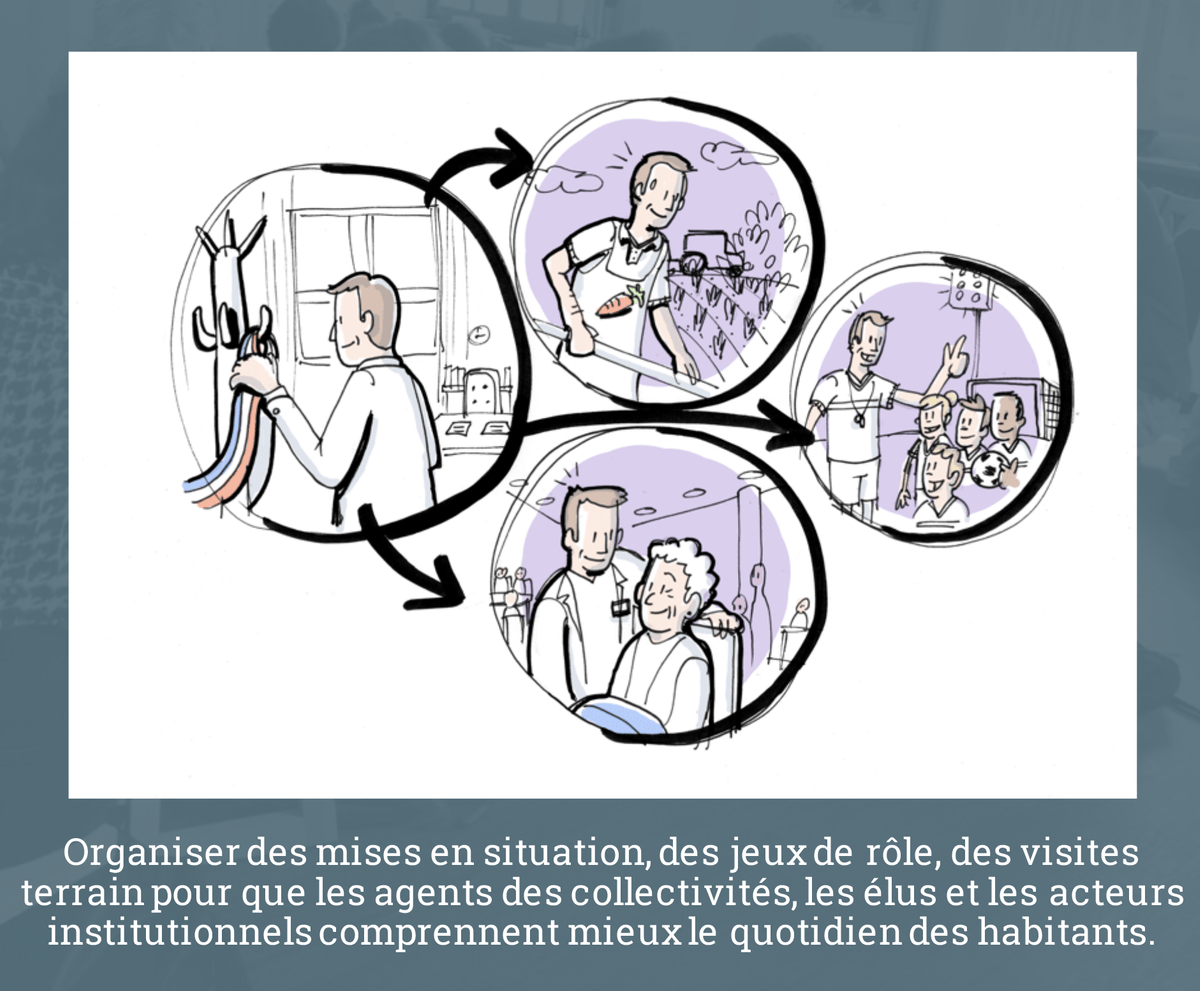 Organiser des mises en situation, des jeux de rôle, des visites terrain pour que les agents des collectivités, les élus et les acteurs institutionnels comprennent mieux le quotidien des habitants.