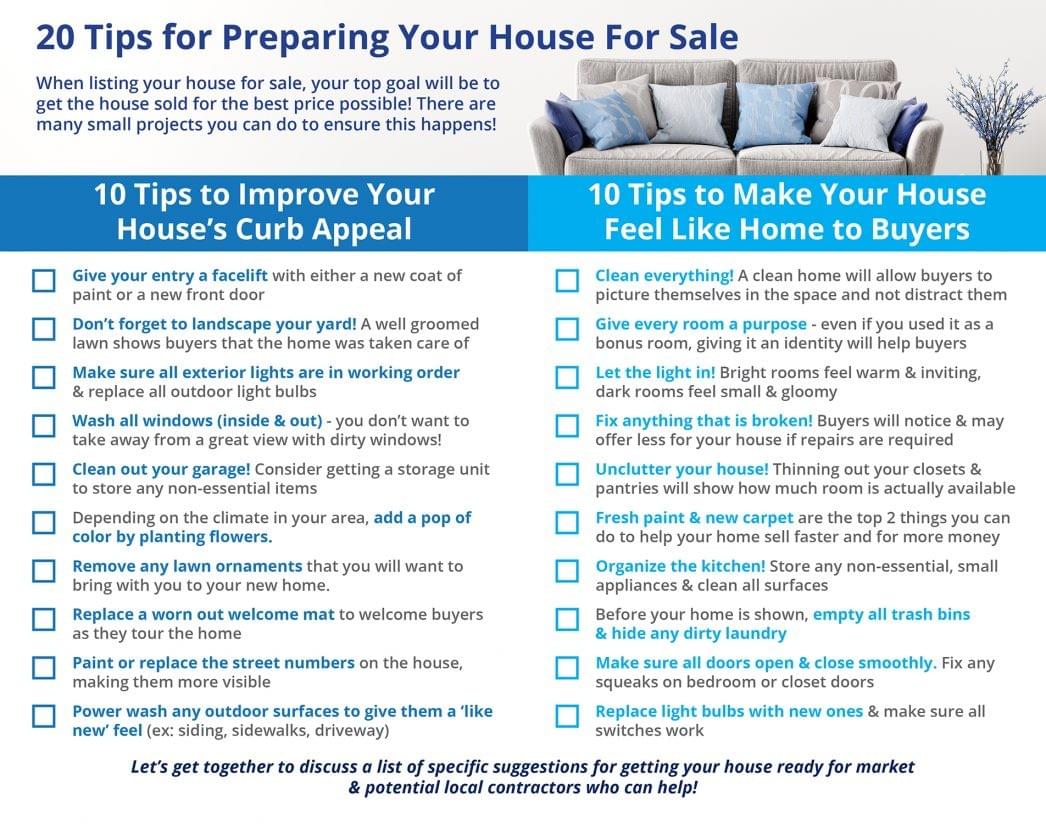 20 Tips for Preparing Your House For Sale

When listing your house for sale, your top goal will be to get the house sold for the best price possible! There are many small projects you can do to ensure this happens!

10 Tips to Improve Your House's Curb Appeal

Give your entry a facelift with either a new coat of paint or a new front door

Don't forget to landscape your yard! A well groomed lawn shows buyers that the home was taken care of

Make sure all exterior lights are in working order & replace all outdoor light bulbs

Wash all windows (inside & out) - you don't want to take away from a great view with dirty windows!

Clean out your garage! Consider getting a storage unit to store any non-essential items

Depending on the climate in your area, add a pop of color by planting flowers.

Remove any lawn ornaments that you will want to bring with you to your new home.

Replace a worn out welcome mat to welcome buyers as they tour the home

Paint or replace the street numbers on the house, making them more visible

Power wash any outdoor surfaces to give them a 'like new' feel (ex: siding, sidewalks, driveway)

10 Tips to Make Your House Feel Like Home to Buyers

Clean everything! A clean home will allow buyers to picture themselves in the space and not distract them

Give every room a purpose - even if you used it as a bonus room, giving it an identity will help buyers

Let the light in! Bright rooms feel warm & inviting, dark rooms feel small & gloomy

Fix anything that is broken! Buyers will notice & may offer less for your house if repairs are required

Unclutter your house! Thinning out your closets & pantries will show how much room is actually available

Fresh paint & new carpet are the top 2 things you can do to help your home sell faster and for more money

Organize the kitchen! Store any non-essential, small appliances & clean all surfaces

Before your home is shown, empty all trash bins & hide any dirty laundry

Make sure all doors open & close smoothly. Fix any squeaks on bedroom or closet doors

Replace light bulbs with new ones & make sure all switches work

Let's get together to discuss a list of specific suggestions for getting your house ready for market & potential local contractors who can help!