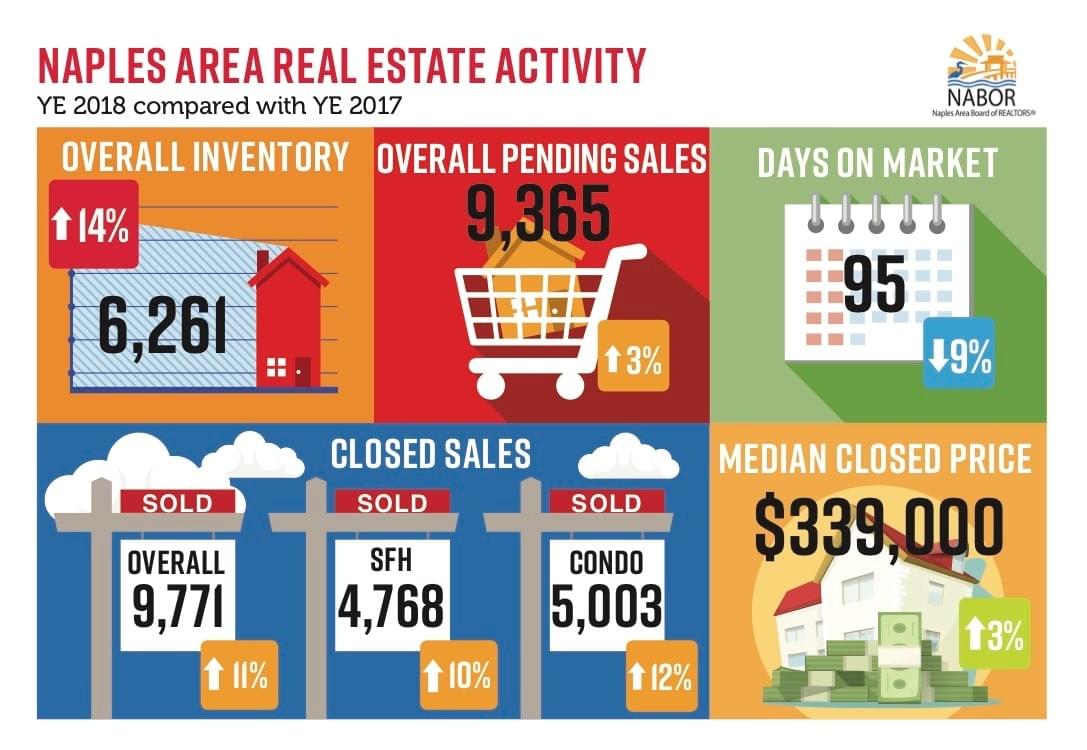 NAPLES AREA REAL ESTATE ACTIVITY
YE 2018 compared with YE 2017

NABOR
Naples Area Board of REALTORS®

OVERALL INVENTORY
↑14%
6,261

OVERALL PENDING SALES
9,365
↑3%

DAYS ON MARKET
95
↓9%

CLOSED SALES

SOLD
OVERALL
9,771
↑11%

SOLD
SFH
4,768
↑10%

SOLD
CONDO
5,003
↑12%

MEDIAN CLOSED PRICE
$339,000
↑3%