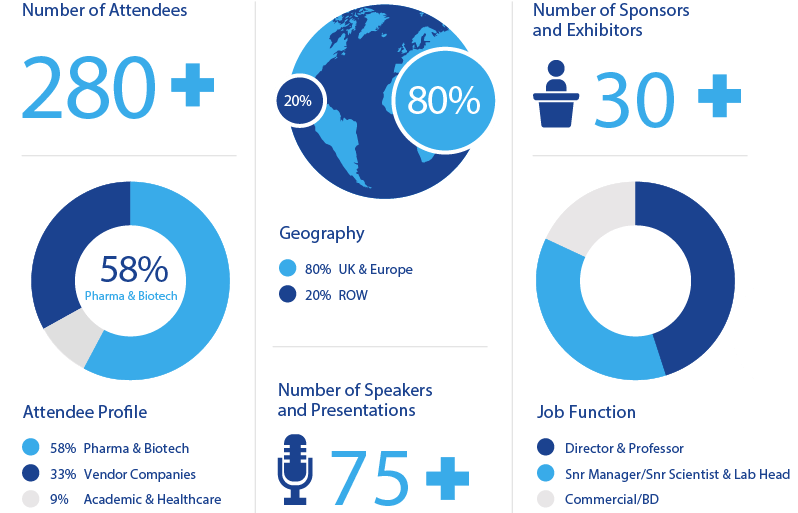 Number of Attendees

280 +

58%
Pharma & Biotech

Attendee Profile

58% Pharma & Biotech
33% Vendor Companies
9% Academic & Healthcare

20%

80%

Geography

80% UK & Europe
20% ROW

Number of Speakers and Presentations

75 +

Number of Sponsors and Exhibitors

30 +

Job Function

Director & Professor
Snr Manager/Snr Scientist & Lab Head
Commercial/BD