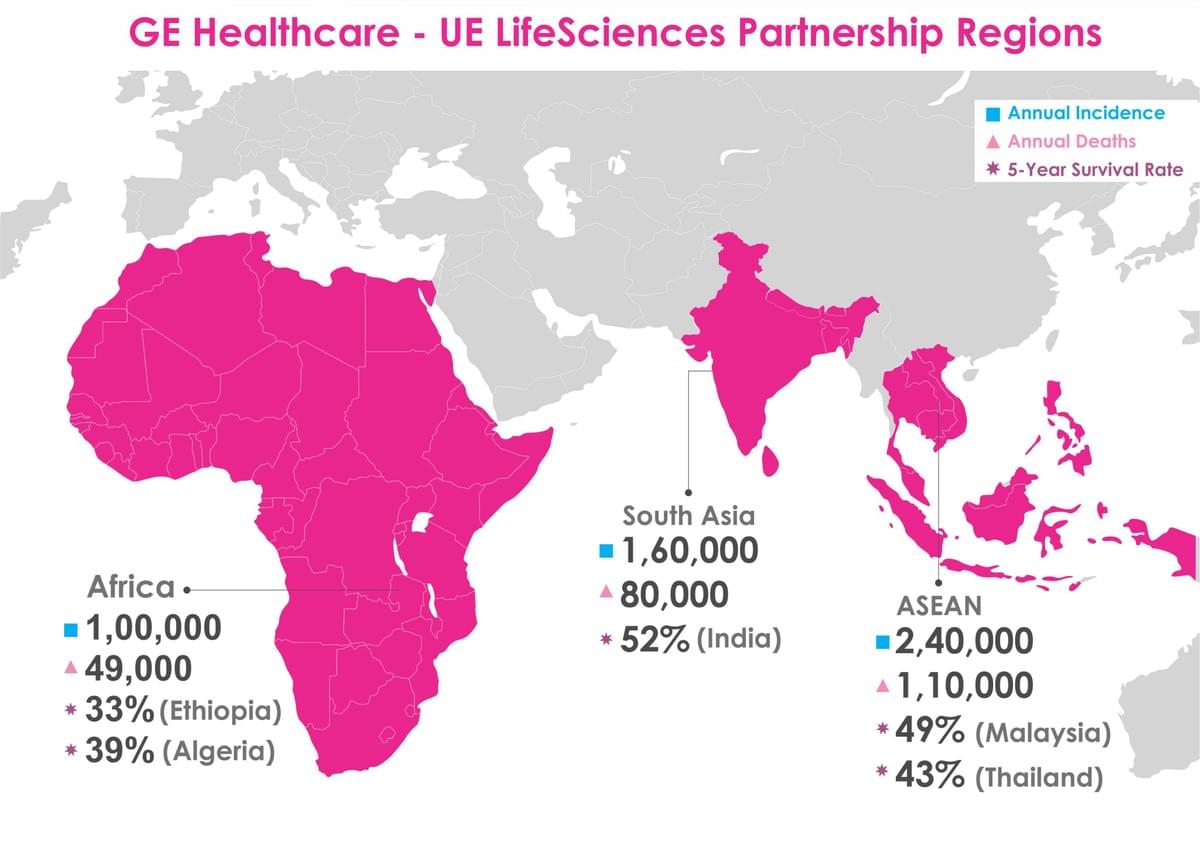 GE Healthcare - UE LifeSciences Partnership Regions

Annual Incidence
Annual Deaths
5-Year Survival Rate

Africa
1,00,000
49,000
33% (Ethiopia)
39% (Algeria)

South Asia
1,60,000
80,000
52% (India)

ASEAN
2,40,000
1,10,000
49% (Malaysia)
43% (Thailand)