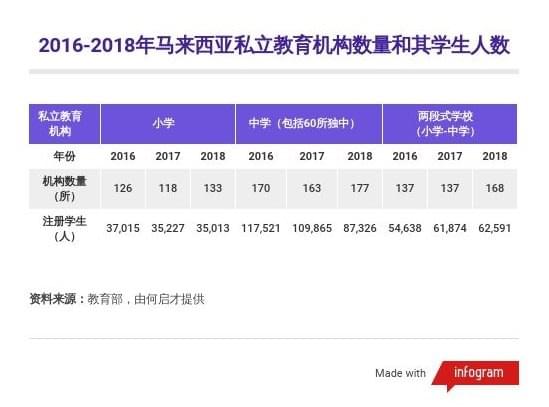 2016-2018年马来西亚私立教育机构数量和其学生人数

| 私立教育机构 | 小学 | | | 中学（包括60所独中） | | | 两段式学校（小学-中学） | | |
|---|---|---|---|---|---|---|---|---|---|
| 年份 | 2016 | 2017 | 2018 | 2016 | 2017 | 2018 | 2016 | 2017 | 2018 |
| 机构数量（所） | 126 | 118 | 133 | 170 | 163 | 177 | 137 | 137 | 168 |
| 注册学生（人） | 37,015 | 35,227 | 35,013 | 117,521 | 109,865 | 87,326 | 54,638 | 61,874 | 62,591 |

资料来源：教育部，由何启才提供

Made with infogram