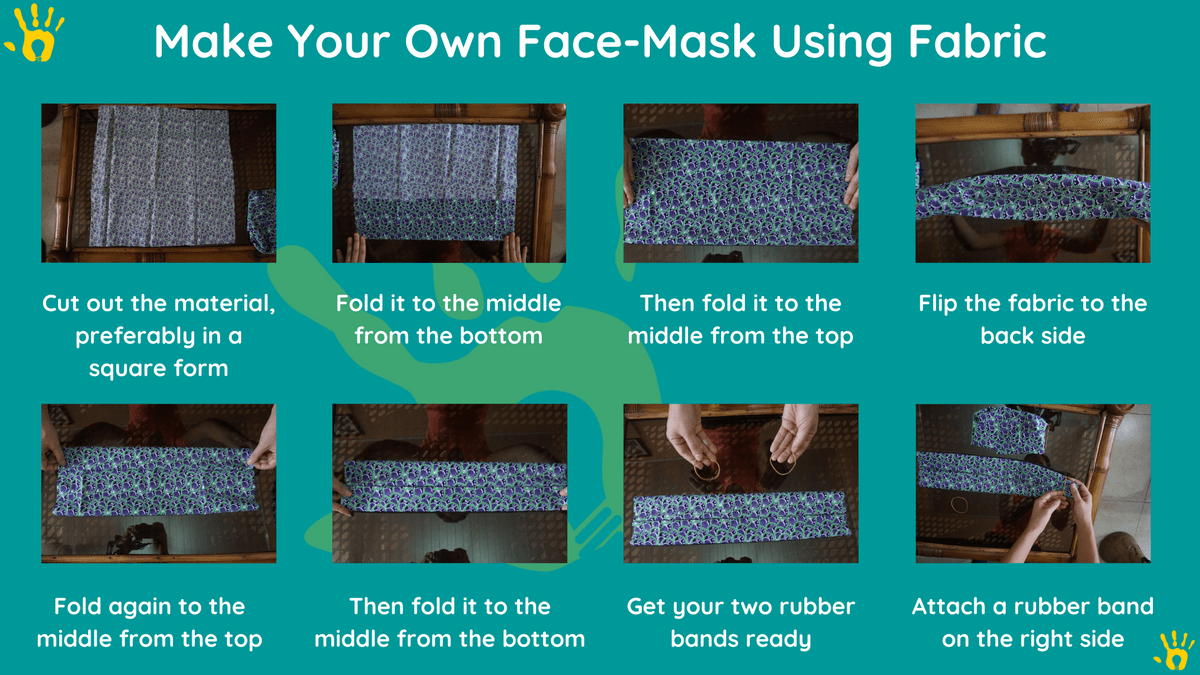 Make Your Own Face-Mask Using Fabric

Cut out the material, preferably in a square form

Fold it to the middle from the bottom

Then fold it to the middle from the top

Flip the fabric to the back side

Fold again to the middle from the top

Then fold it to the middle from the bottom

Get your two rubber bands ready

Attach a rubber band on the right side