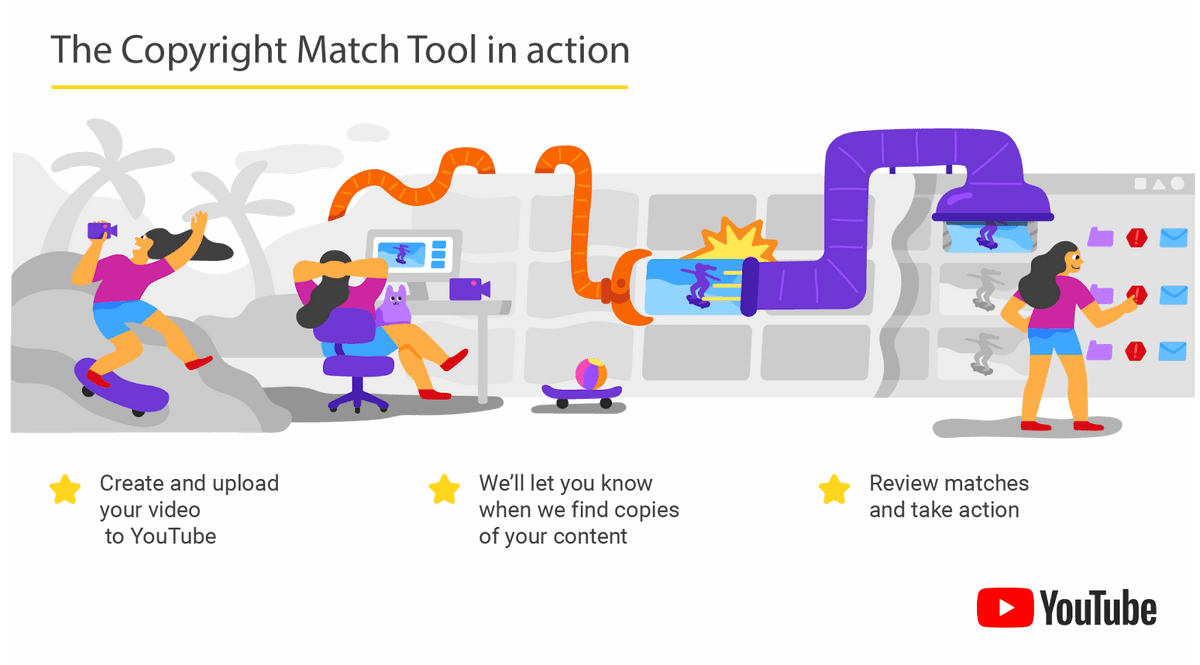 The Copyright Match Tool in action

Create and upload your video to YouTube

We'll let you know when we find copies of your content

Review matches and take action

YouTube