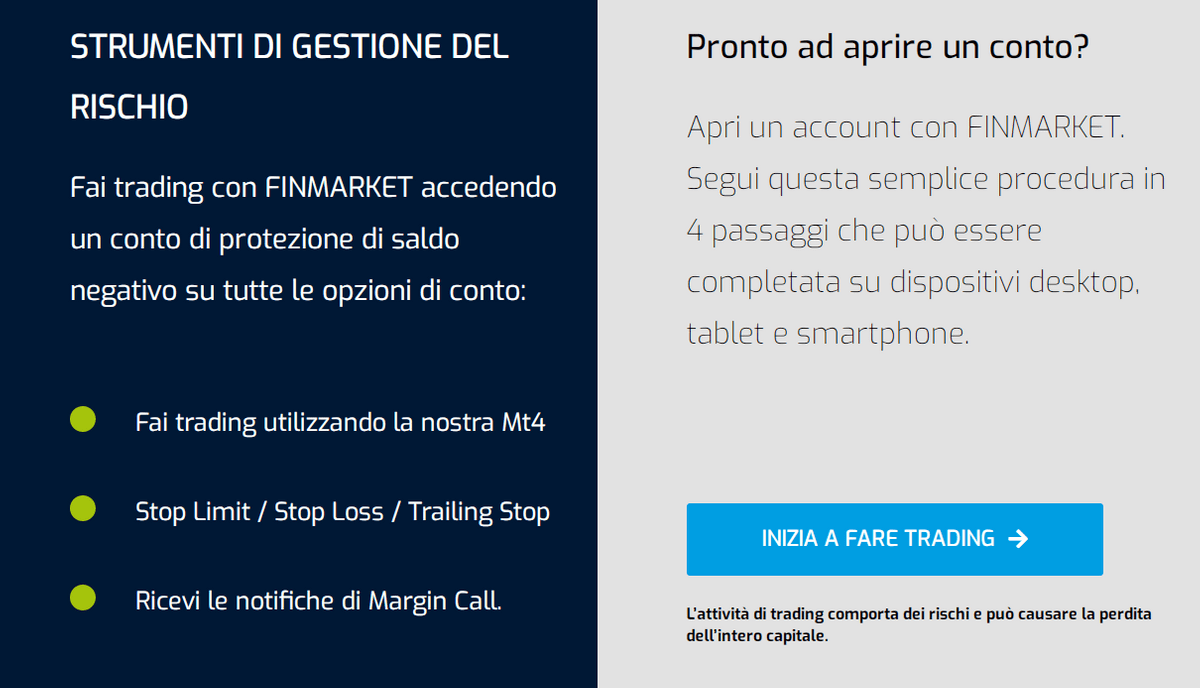 STRUMENTI DI GESTIONE DEL RISCHIO

Fai trading con FINMARKET accedendo un conto di protezione di saldo negativo su tutte le opzioni di conto:

Fai trading utilizzando la nostra Mt4

Stop Limit / Stop Loss / Trailing Stop

Ricevi le notifiche di Margin Call.

Pronto ad aprire un conto?

Apri un account con FINMARKET. Segui questa semplice procedura in 4 passaggi che può essere completata su dispositivi desktop, tablet e smartphone.

INIZIA A FARE TRADING →

L'attività di trading comporta dei rischi e può causare la perdita dell'intero capitale.