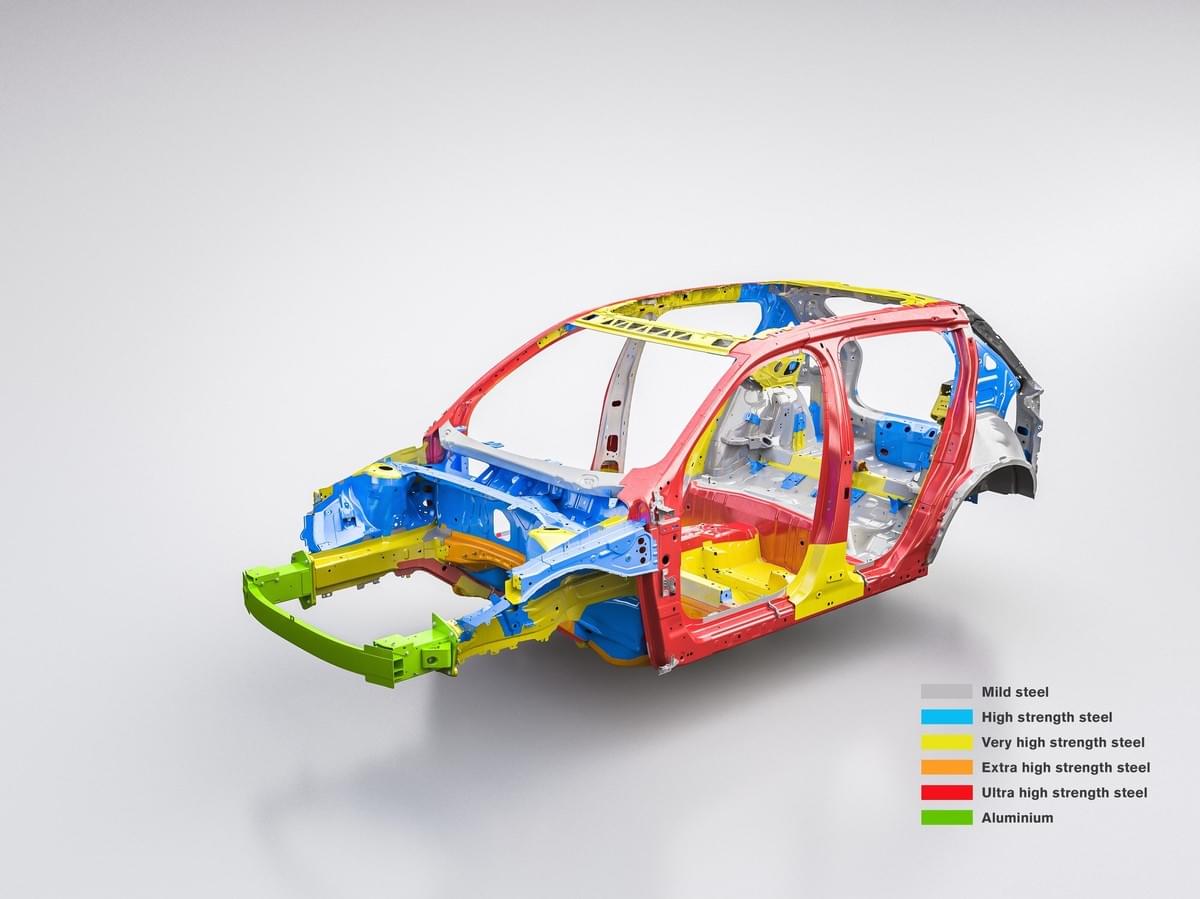 Mild steel
High strength steel
Very high strength steel
Extra high strength steel
Ultra high strength steel
Aluminium