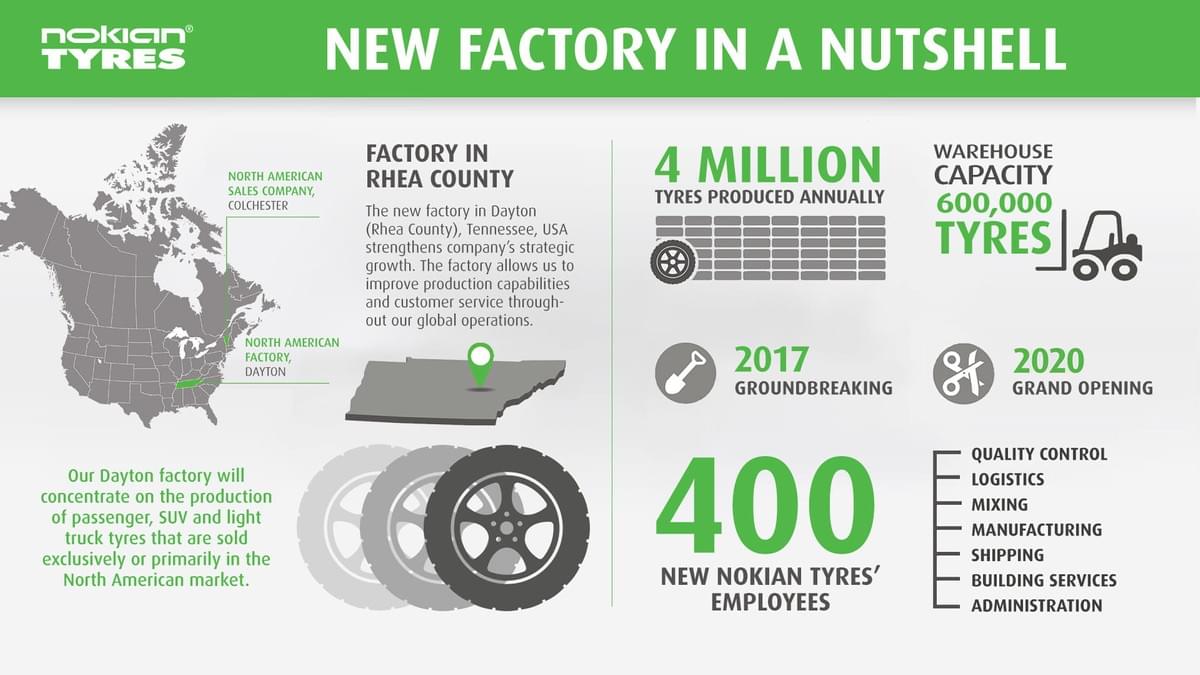 nokian® TYRES

NEW FACTORY IN A NUTSHELL

NORTH AMERICAN SALES COMPANY, COLCHESTER

NORTH AMERICAN FACTORY, DAYTON

FACTORY IN RHEA COUNTY

The new factory in Dayton (Rhea County), Tennessee, USA strengthens company's strategic growth. The factory allows us to improve production capabilities and customer service throughout our global operations.

Our Dayton factory will concentrate on the production of passenger, SUV and light truck tyres that are sold exclusively or primarily in the North American market.

4 MILLION
TYRES PRODUCED ANNUALLY

WAREHOUSE CAPACITY
600,000
TYRES

2017
GROUNDBREAKING

2020
GRAND OPENING

400
NEW NOKIAN TYRES' EMPLOYEES

QUALITY CONTROL
LOGISTICS
MIXING
MANUFACTURING
SHIPPING
BUILDING SERVICES
ADMINISTRATION