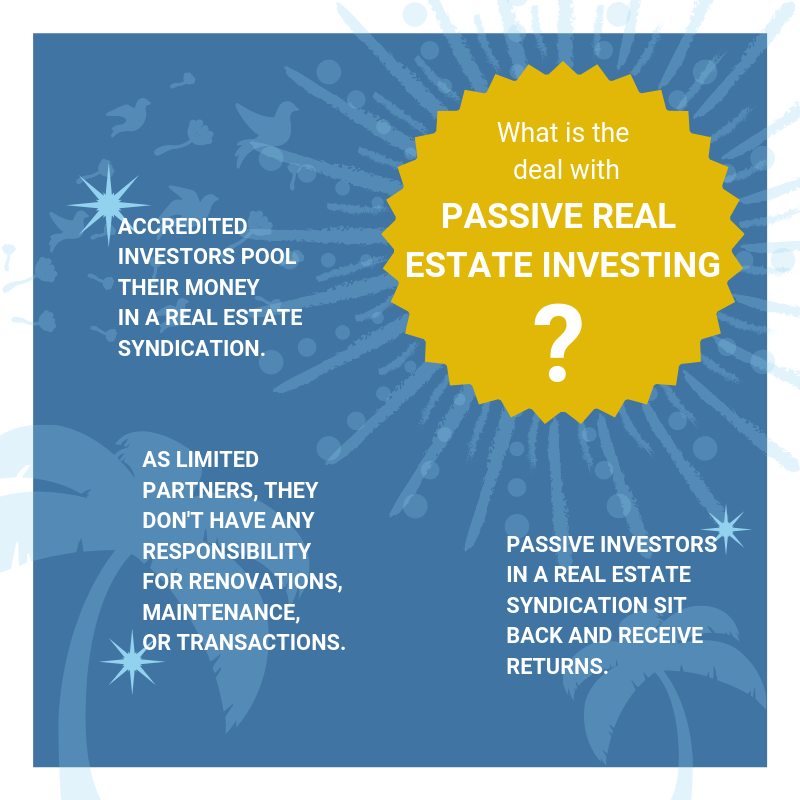 What is the deal with

PASSIVE REAL ESTATE INVESTING

?

ACCREDITED INVESTORS POOL THEIR MONEY IN A REAL ESTATE SYNDICATION.

AS LIMITED PARTNERS, THEY DON'T HAVE ANY RESPONSIBILITY FOR RENOVATIONS, MAINTENANCE, OR TRANSACTIONS.

PASSIVE INVESTORS IN A REAL ESTATE SYNDICATION SIT BACK AND RECEIVE RETURNS.