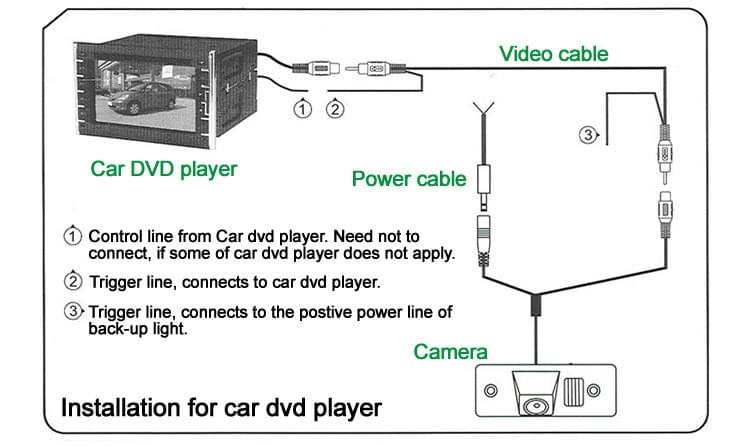 Video cable

① ②

③

Car DVD player

Power cable

① Control line from Car dvd player. Need not to connect, if some of car dvd player does not apply.

② Trigger line, connects to car dvd player.

③ Trigger line, connects to the postive power line of back-up light.

Camera

Installation for car dvd player