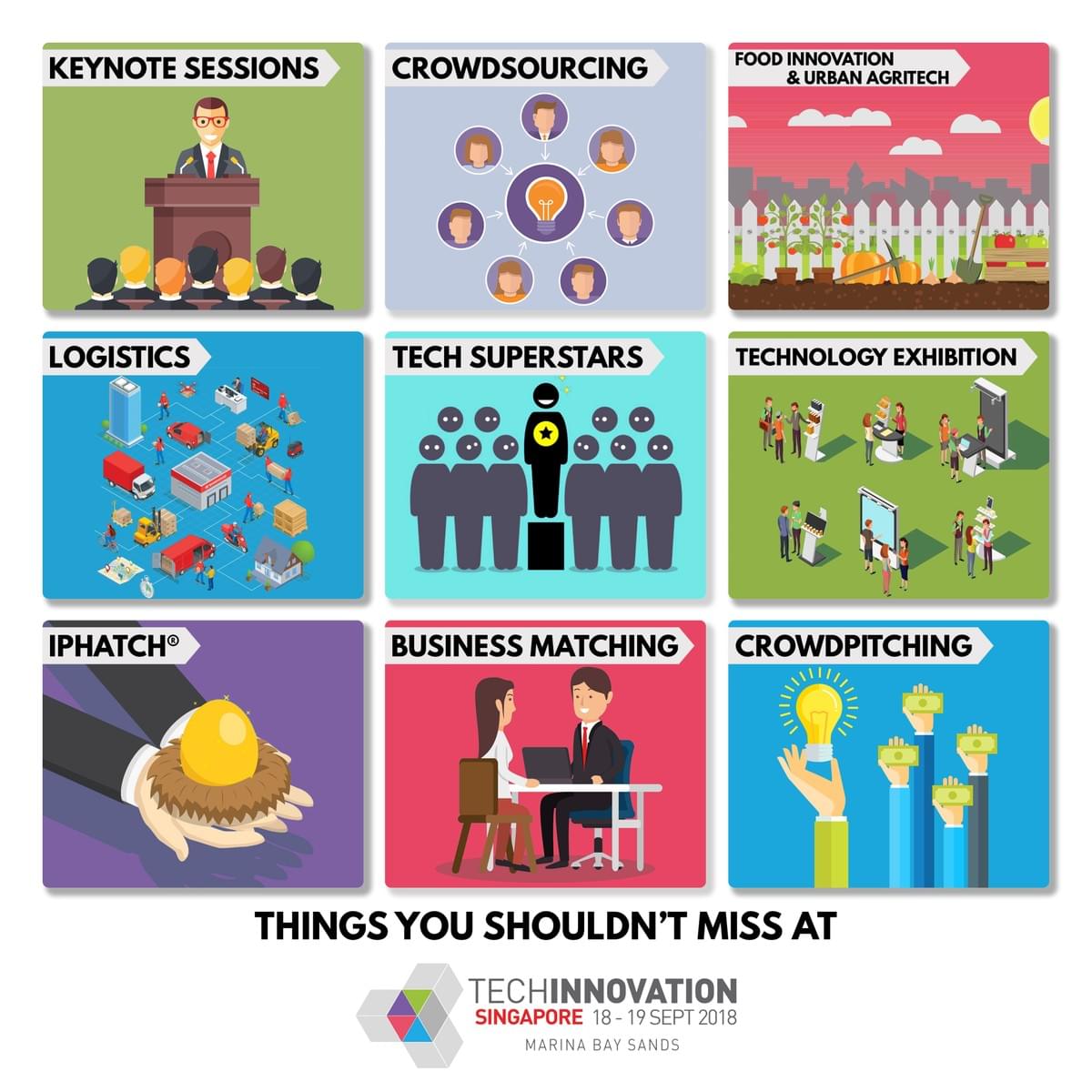 KEYNOTE SESSIONS

CROWDSOURCING

FOOD INNOVATION & URBAN AGRITECH

LOGISTICS

TECH SUPERSTARS

TECHNOLOGY EXHIBITION

IPHATCH®

BUSINESS MATCHING

CROWDPITCHING

THINGS YOU SHOULDN'T MISS AT

TECHINNOVATION
SINGAPORE 18 - 19 SEPT 2018
MARINA BAY SANDS