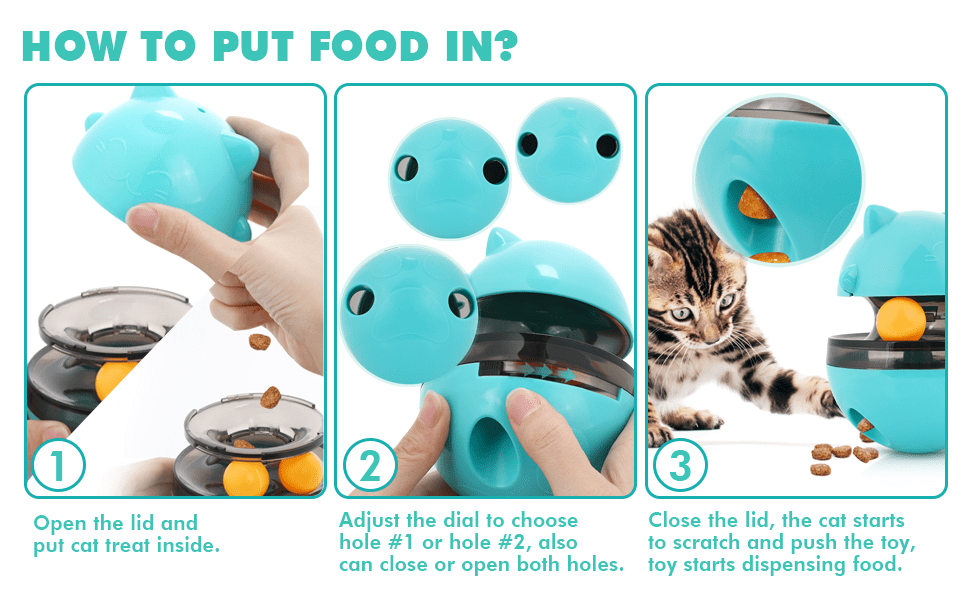 HOW TO PUT FOOD IN?

1

Open the lid and put cat treat inside.

2

Adjust the dial to choose hole #1 or hole #2, also can close or open both holes.

3

Close the lid, the cat starts to scratch and push the toy, toy starts dispensing food.