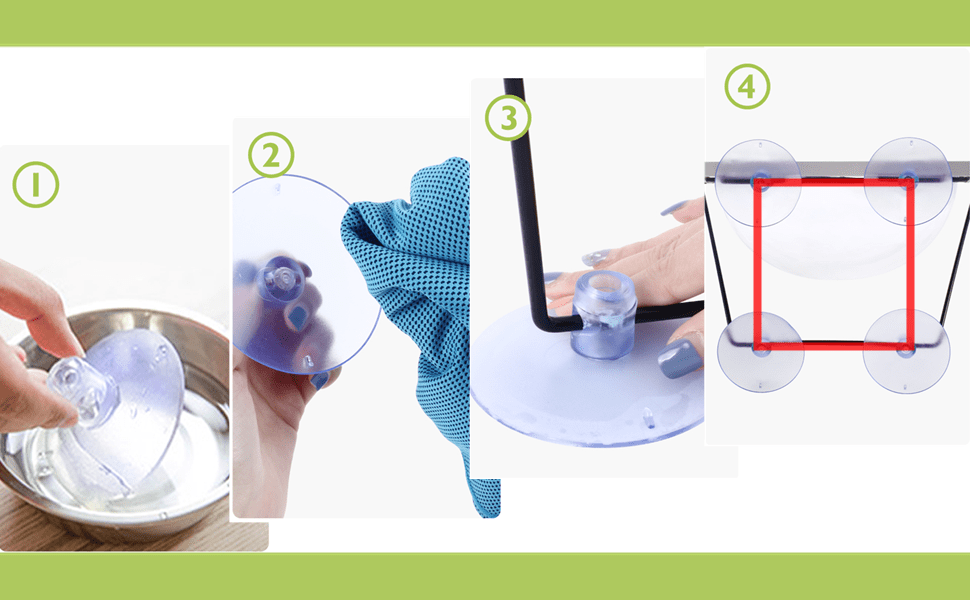 1

2

3

4