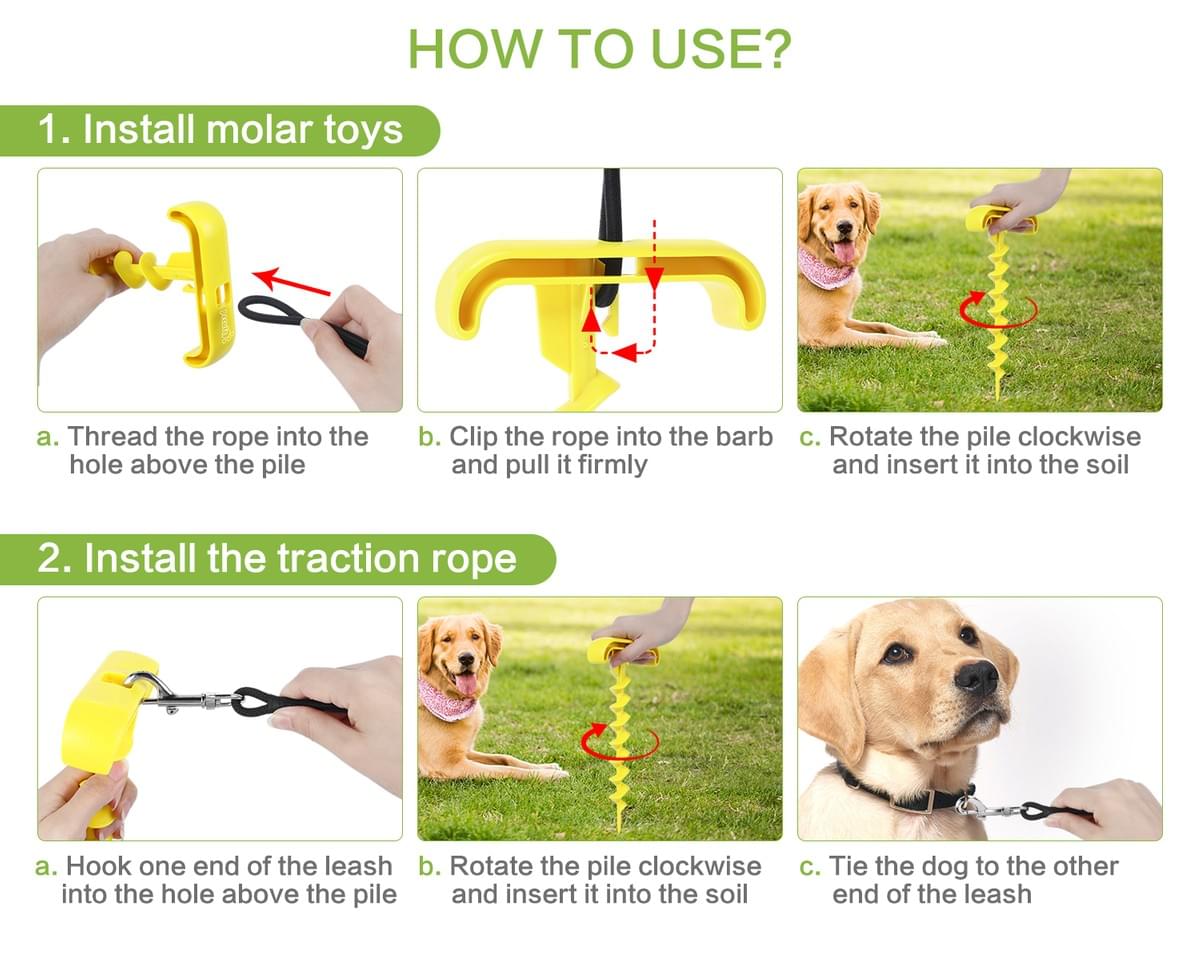 HOW TO USE?

1. Install molar toys

a. Thread the rope into the hole above the pile

b. Clip the rope into the barb and pull it firmly

c. Rotate the pile clockwise and insert it into the soil

2. Install the traction rope

a. Hook one end of the leash into the hole above the pile

b. Rotate the pile clockwise and insert it into the soil

c. Tie the dog to the other end of the leash