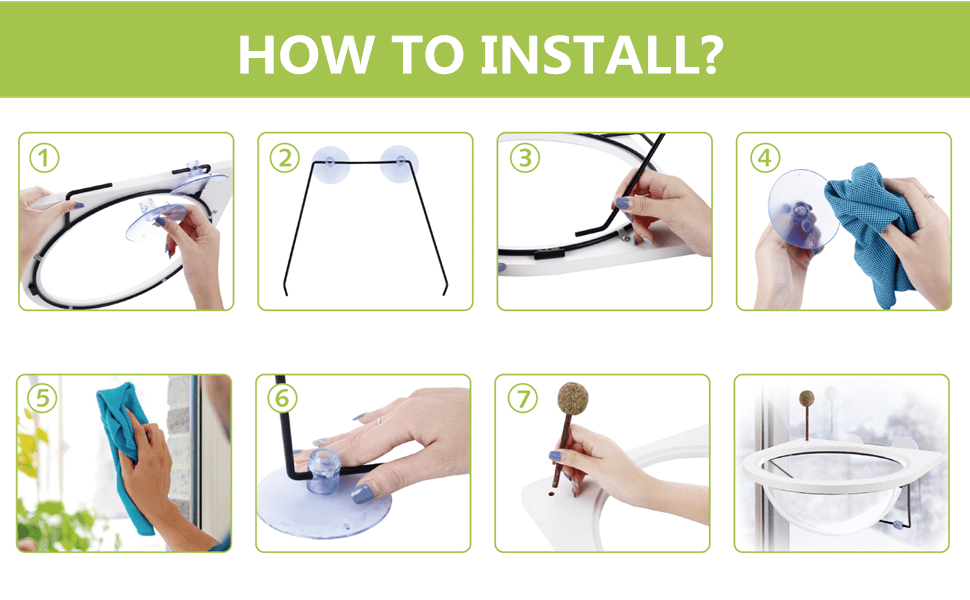 HOW TO INSTALL?

1

2

3

4

5

6

7