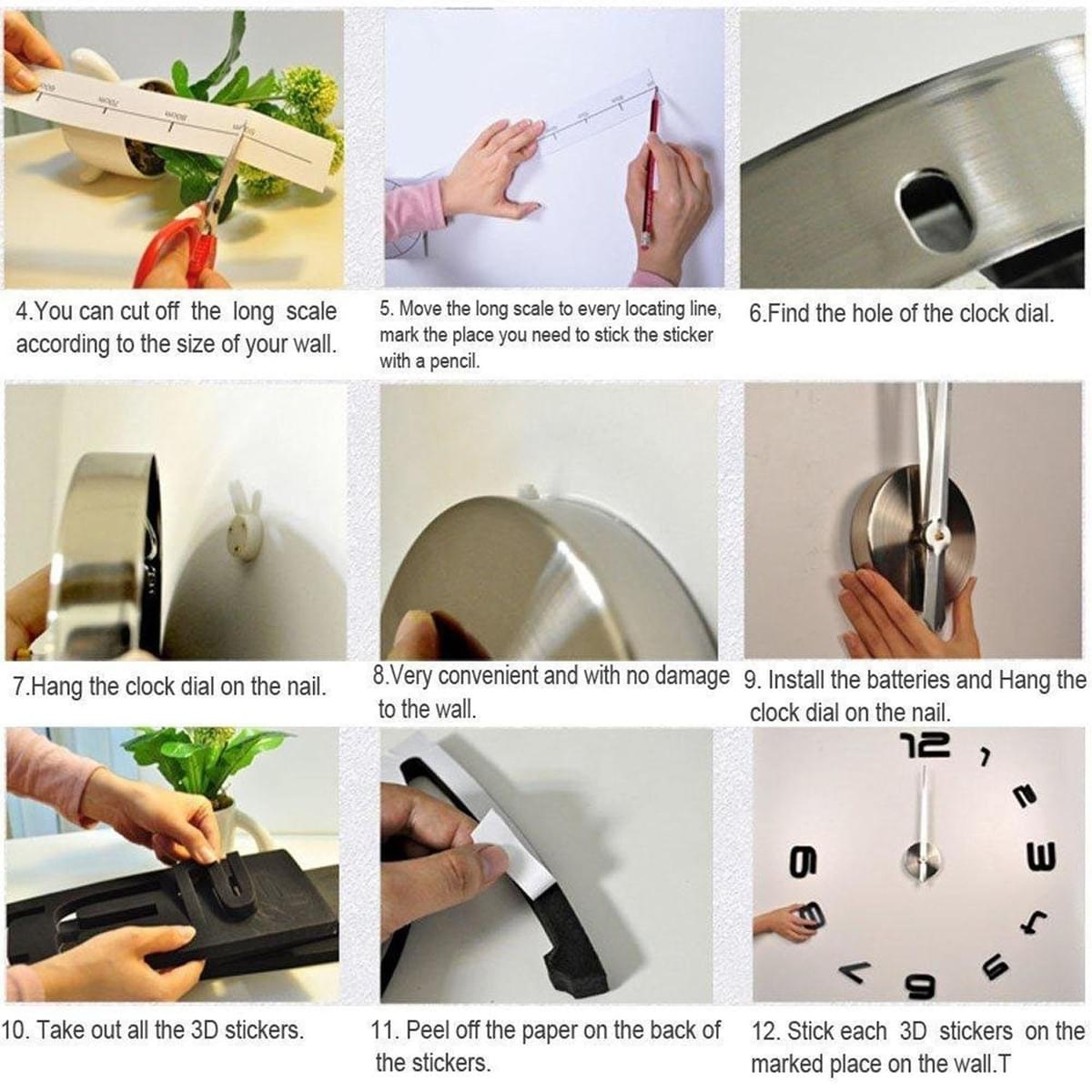 4.You can cut off the long scale according to the size of your wall.

5. Move the long scale to every locating line, mark the place you need to stick the sticker with a pencil.

6.Find the hole of the clock dial.

7.Hang the clock dial on the nail.

8.Very convenient and with no damage to the wall.

9. Install the batteries and Hang the clock dial on the nail.

12

1

2

3

4

5

6

7

8

9

10. Take out all the 3D stickers.

11. Peel off the paper on the back of the stickers.

12. Stick each 3D stickers on the marked place on the wall.T