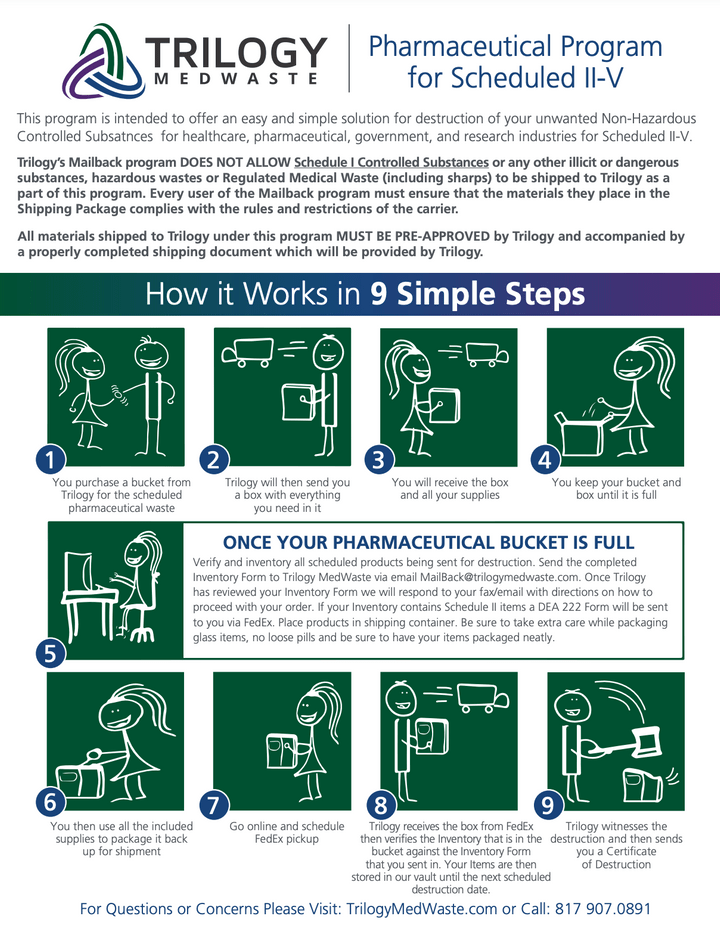 TRILOGY
MEDWASTE

Pharmaceutical Program for Scheduled II-V

This program is intended to offer an easy and simple solution for destruction of your unwanted Non-Hazardous Controlled Subsatnces for healthcare, pharmaceutical, government, and research industries for Scheduled II-V.

Trilogy's Mailback program DOES NOT ALLOW Schedule I Controlled Substances or any other illicit or dangerous substances, hazardous wastes or Regulated Medical Waste (including sharps) to be shipped to Trilogy as a part of this program. Every user of the Mailback program must ensure that the materials they place in the Shipping Package complies with the rules and restrictions of the carrier.

All materials shipped to Trilogy under this program MUST BE PRE-APPROVED by Trilogy and accompanied by a properly completed shipping document which will be provided by Trilogy.

How it Works in 9 Simple Steps

1
You purchase a bucket from Trilogy for the scheduled pharmaceutical waste

2
Trilogy will then send you a box with everything you need in it

3
You will receive the box and all your supplies

4
You keep your bucket and box until it is full

5
ONCE YOUR PHARMACEUTICAL BUCKET IS FULL
Verify and inventory all scheduled products being sent for destruction. Send the completed Inventory Form to Trilogy MedWaste via email MailBack@trilogymedwaste.com. Once Trilogy has reviewed your Inventory Form we will respond to your fax/email with directions on how to proceed with your order. If your Inventory contains Schedule II items a DEA 222 Form will be sent to you via FedEx. Place products in shipping container. Be sure to take extra care while packaging glass items, no loose pills and be sure to have your items packaged neatly.

6
You then use all the included supplies to package it back up for shipment

7
Go online and schedule FedEx pickup

8
Trilogy receives the box from FedEx then verifies the Inventory that is in the bucket against the Inventory Form that you sent in. Your Items are then stored in our vault until the next scheduled destruction date.

9
Trilogy witnesses the destruction and then sends you a Certificate of Destruction

For Questions or Concerns Please Visit: TrilogyMedWaste.com or Call: 817 907.0891