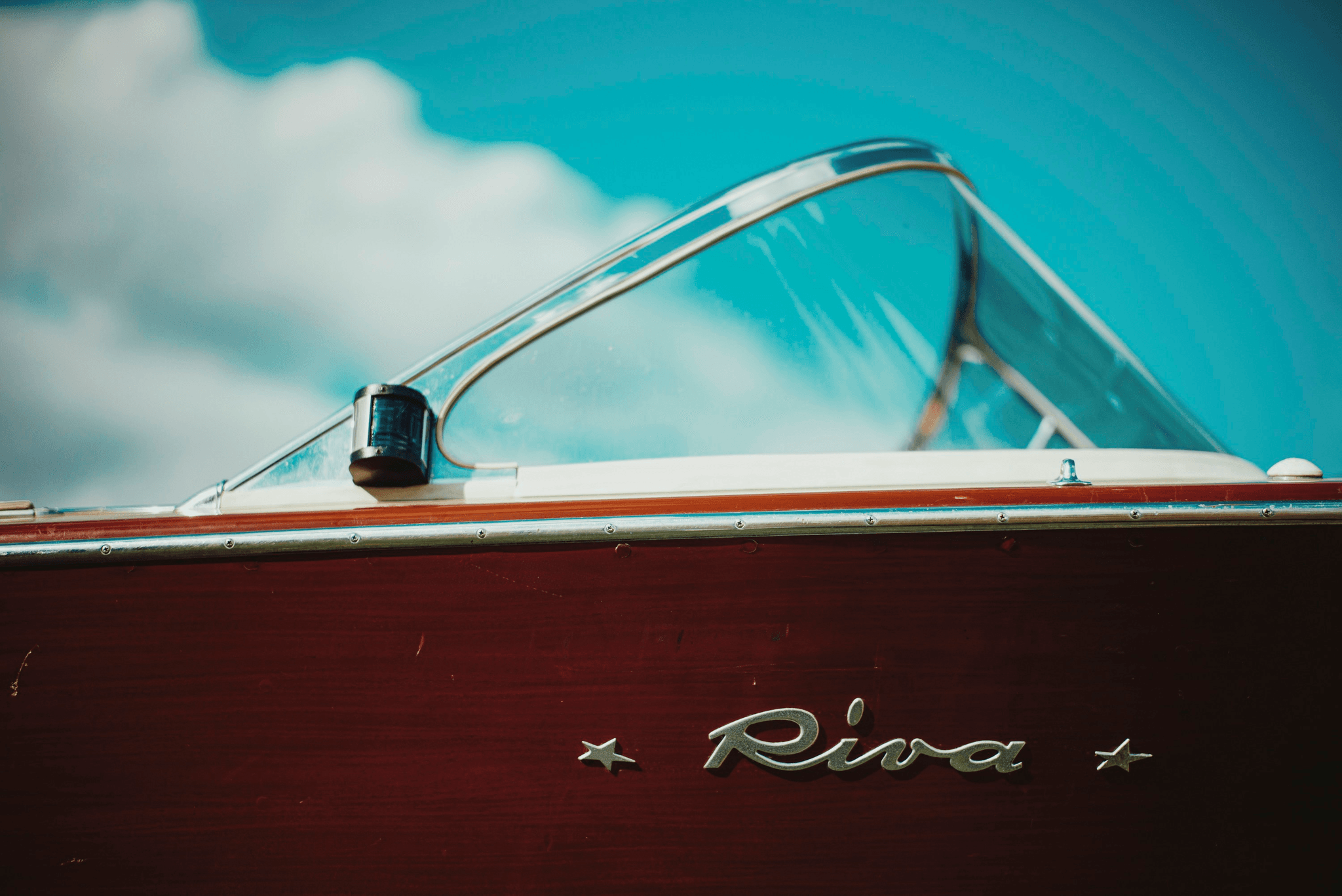 Riva