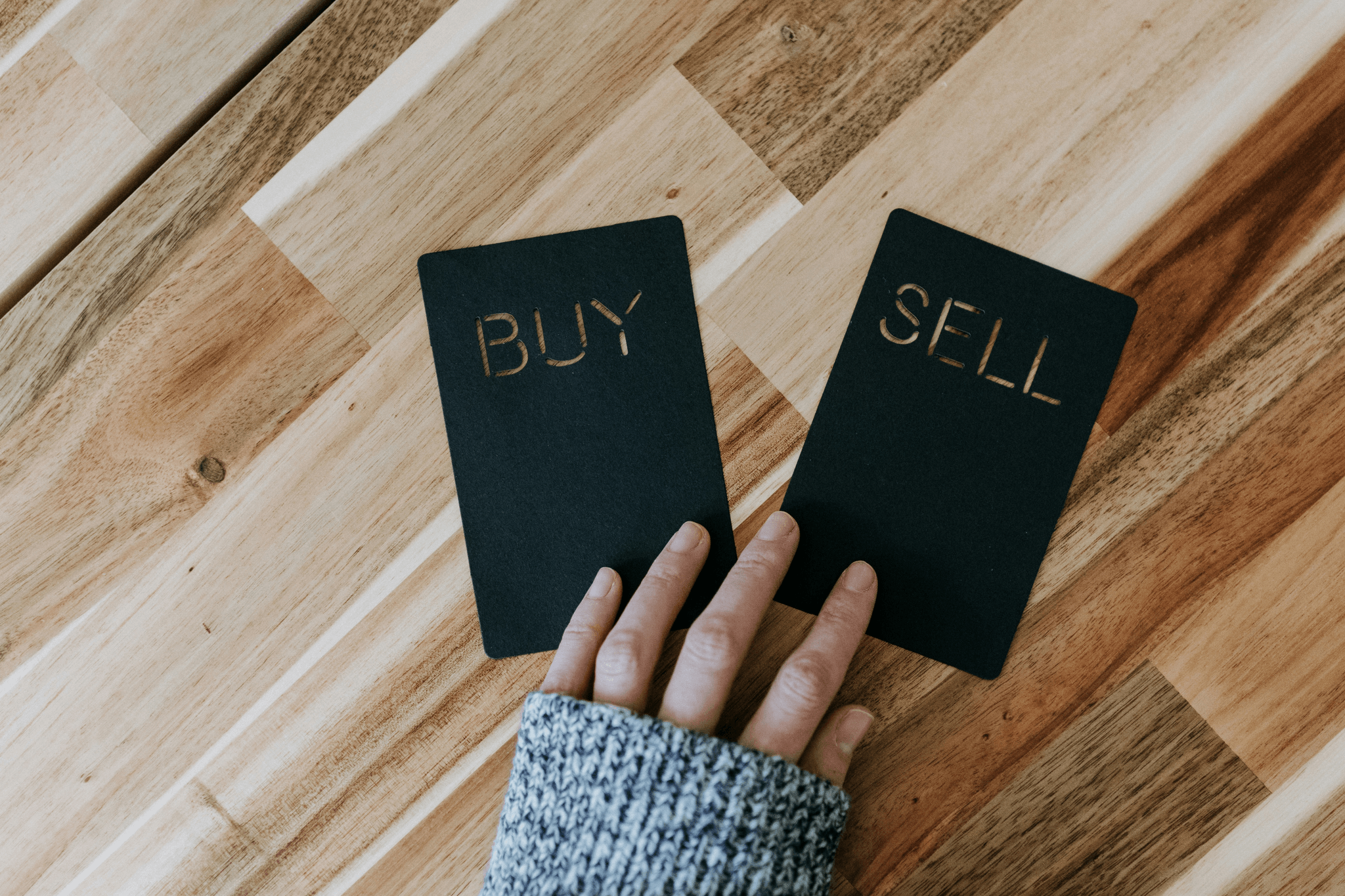 BUY

SELL